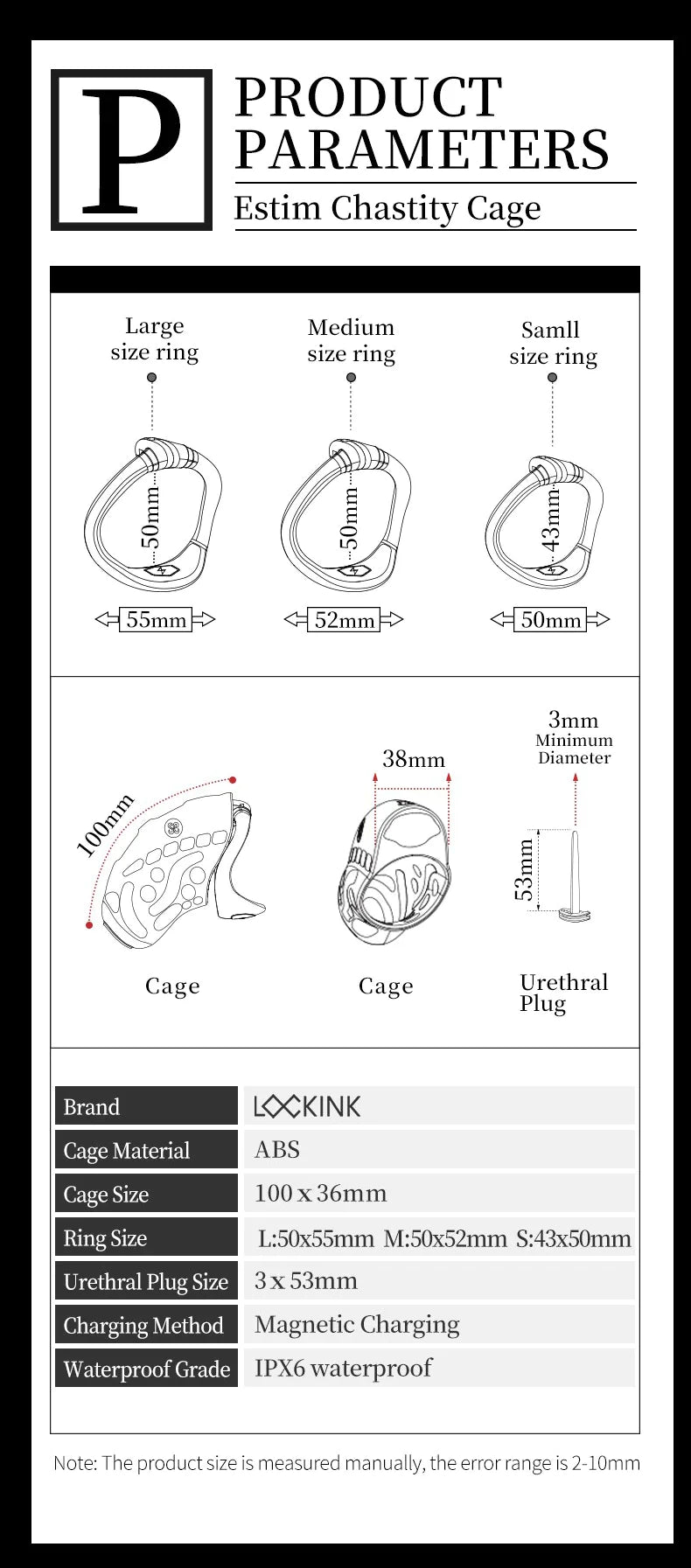 P

PRODUCT PARAMETERS

Estim Chastity Cage

Large size ring

50mm

55mm

Medium size ring

50mm

52mm

Samll size ring

43mm

50mm

100mm

Cage

38mm

Cage

3mm
Minimum Diameter

53mm

Urethral Plug

| Brand | LOCKINK |
|---|---|
| Cage Material | ABS |
| Cage Size | 100 x 36mm |
| Ring Size | L:50x55mm M:50x52mm S:43x50mm |
| Urethral Plug Size | 3 x 53mm |
| Charging Method | Magnetic Charging |
| Waterproof Grade | IPX6 waterproof |

Note: The product size is measured manually, the error range is 2-10mm