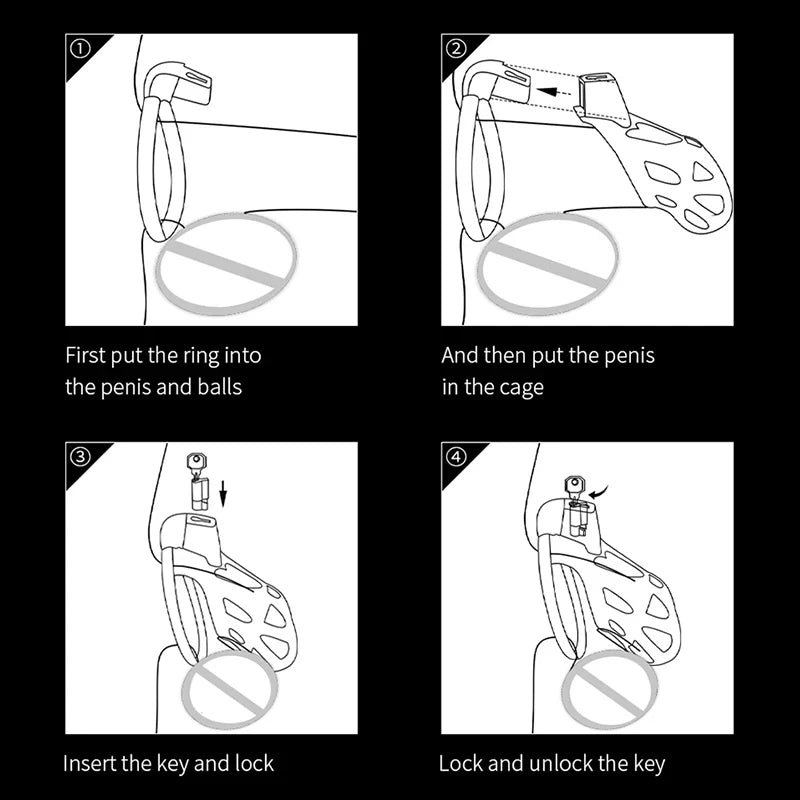 ①

First put the ring into the penis and balls

②

And then put the penis in the cage

③

Insert the key and lock

④

Lock and unlock the key