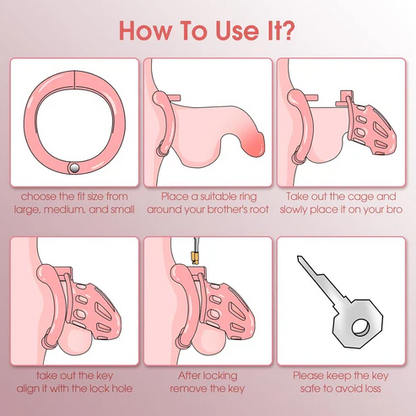 How To Use It?

choose the fit size from large, medium, and small

Place a suitable ring around your brother's root

Take out the cage and slowly place it on your bro

take out the key align it with the lock hole

After locking remove the key

Please keep the key safe to avoid loss