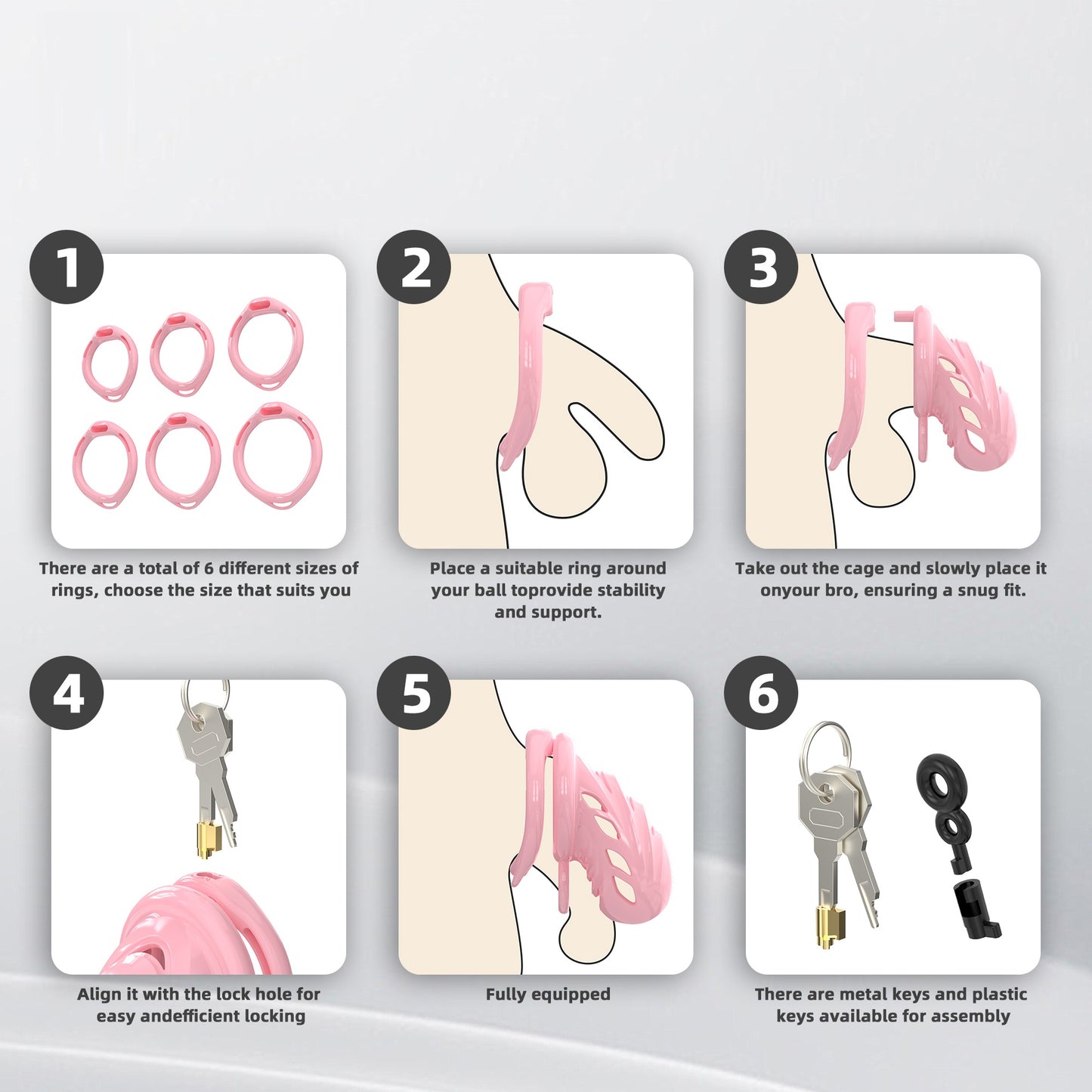 1

There are a total of 6 different sizes of rings, choose the size that suits you

2

Place a suitable ring around your ball toprovide stability and support.

3

Take out the cage and slowly place it onyour bro, ensuring a snug fit.

4

Align it with the lock hole for easy andefficient locking

5

Fully equipped

6

There are metal keys and plastic keys available for assembly