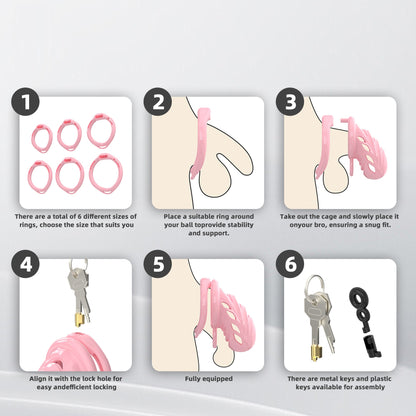 1

There are a total of 6 different sizes of rings, choose the size that suits you

2

Place a suitable ring around your ball toprovide stability and support.

3

Take out the cage and slowly place it onyour bro, ensuring a snug fit.

4

Align it with the lock hole for easy andefficient locking

5

Fully equipped

6

There are metal keys and plastic keys available for assembly