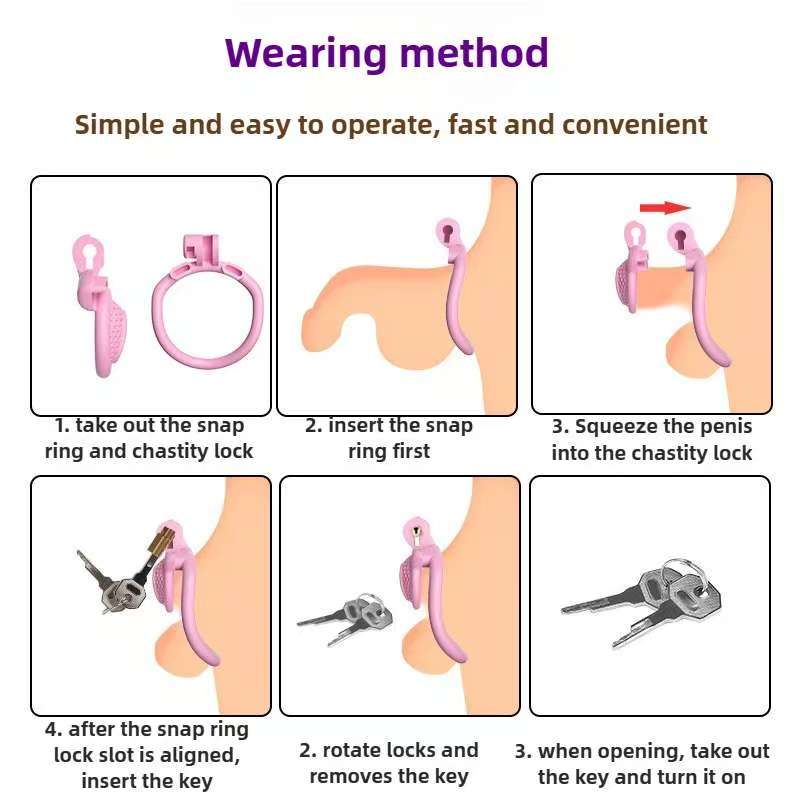 Wearing method

Simple and easy to operate, fast and convenient

1. take out the snap ring and chastity lock

2. insert the snap ring first

3. Squeeze the penis into the chastity lock

4. after the snap ring lock slot is aligned, insert the key

2. rotate locks and removes the key

3. when opening, take out the key and turn it on