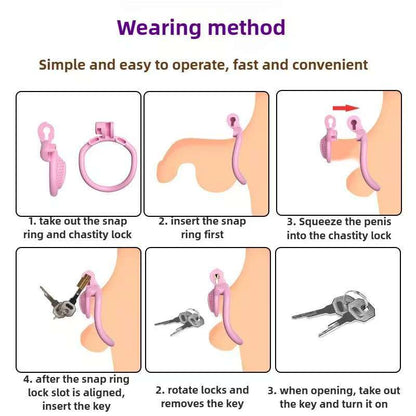 Wearing method

Simple and easy to operate, fast and convenient

1. take out the snap ring and chastity lock

2. insert the snap ring first

3. Squeeze the penis into the chastity lock

4. after the snap ring lock slot is aligned, insert the key

2. rotate locks and removes the key

3. when opening, take out the key and turn it on