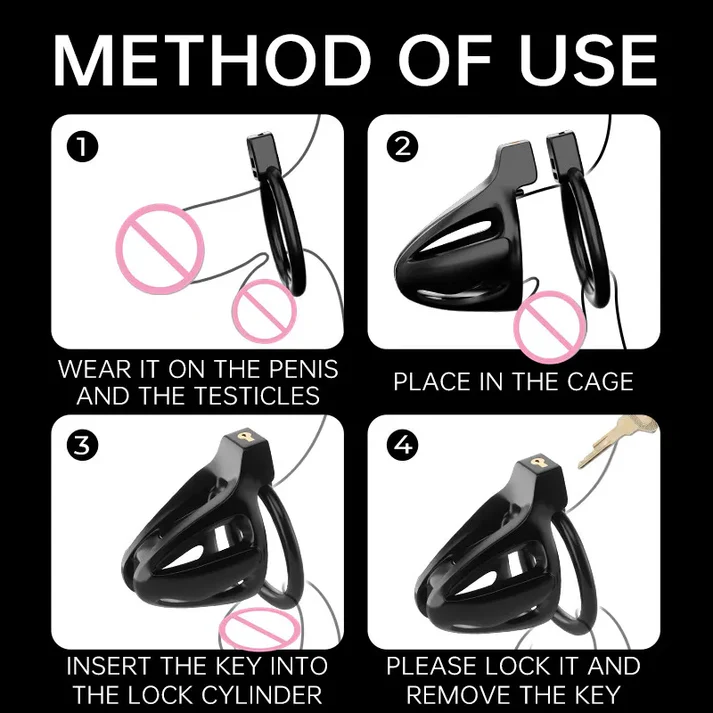 METHOD OF USE

1

WEAR IT ON THE PENIS AND THE TESTICLES

2

PLACE IN THE CAGE

3

INSERT THE KEY INTO THE LOCK CYLINDER

4

PLEASE LOCK IT AND REMOVE THE KEY